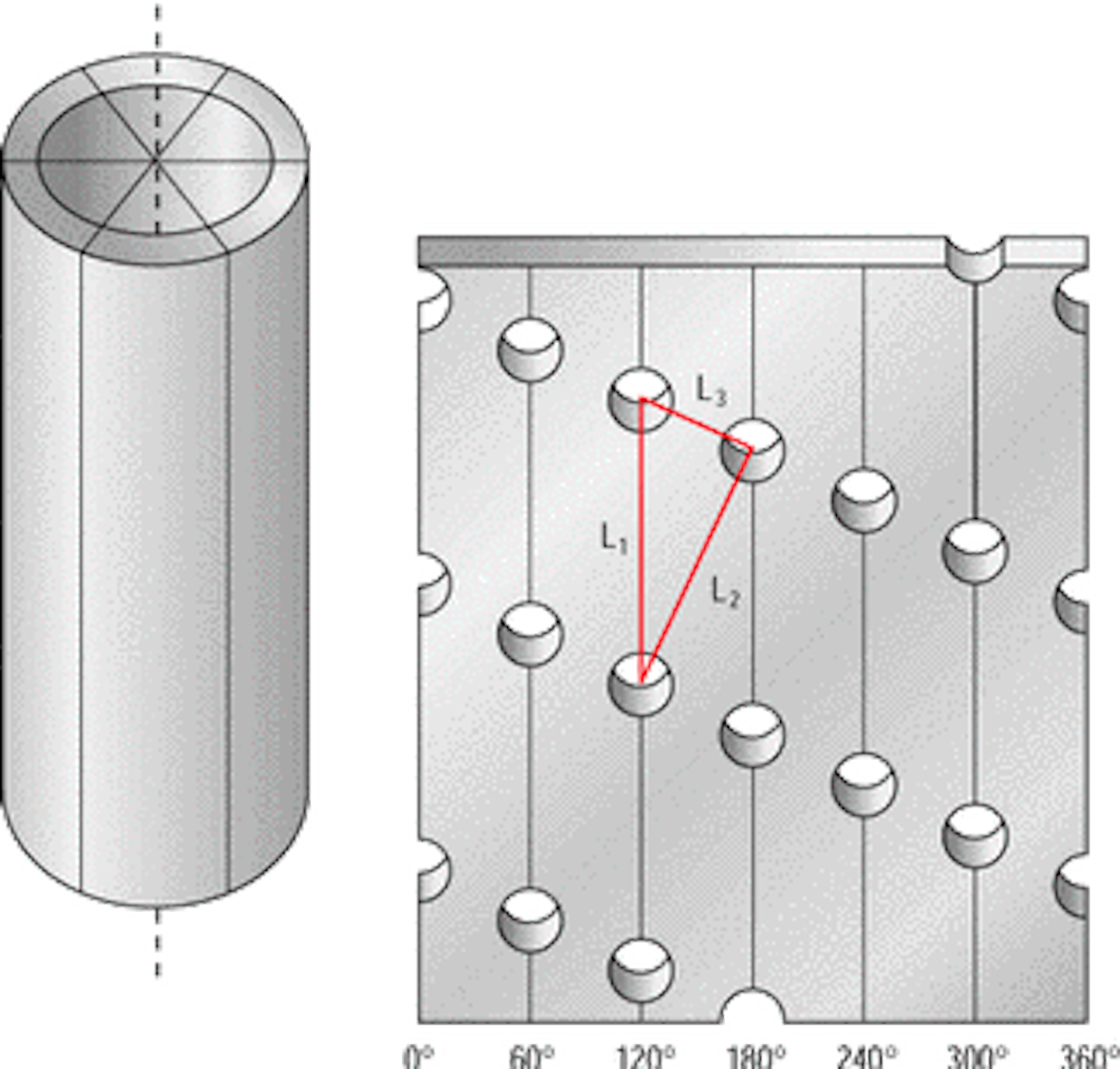 $L_3$

$L_1$

$L_2$

0° 60° 120° 180° 240° 300° 360°