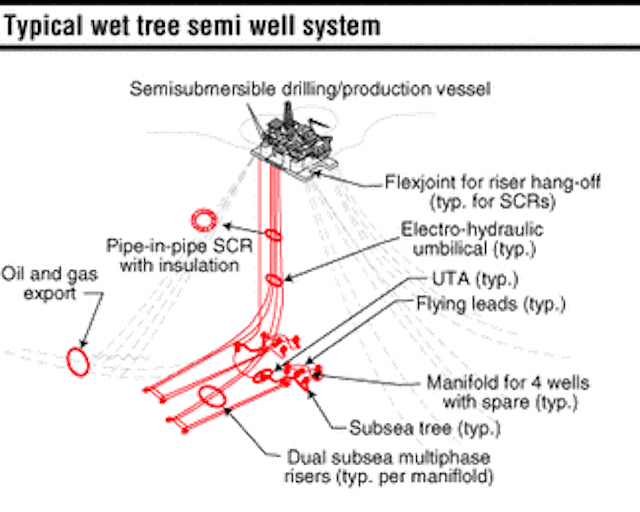 Typical wet tree semi well system

Semisubmersible drilling/production vessel

Flexjoint for riser hang-off (typ. for SCRs)

Pipe-in-pipe SCR with insulation

Electro-hydraulic umbilical (typ.)

Oil and gas export

UTA (typ.)

Flying leads (typ.)

Manifold for 4 wells with spare (typ.)

Subsea tree (typ.)

Dual subsea multiphase risers (typ. per manifold)