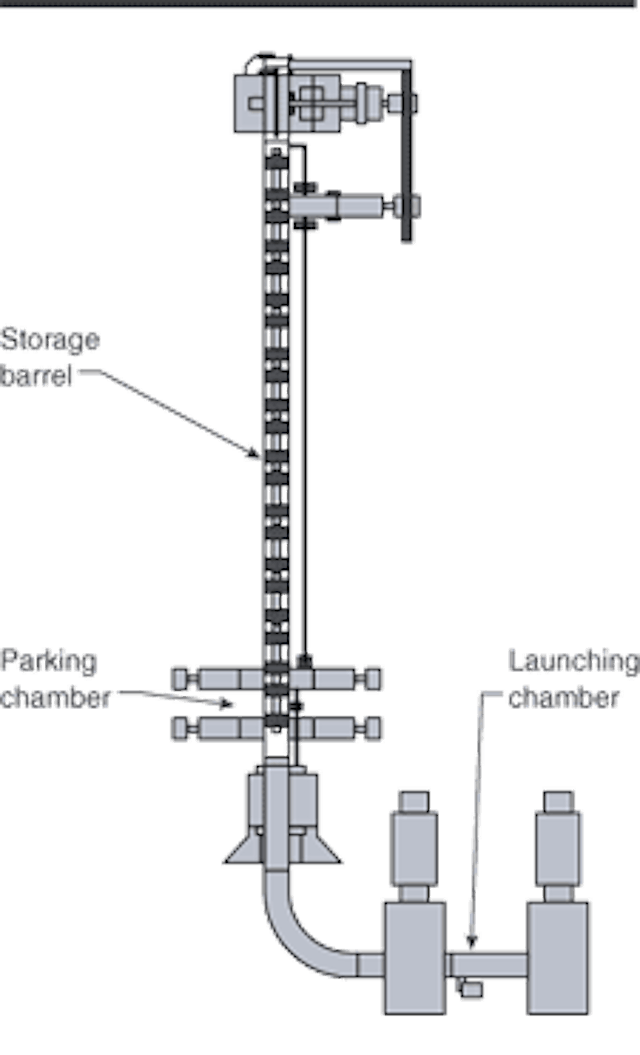 Storage barrel

Parking chamber

Launching chamber