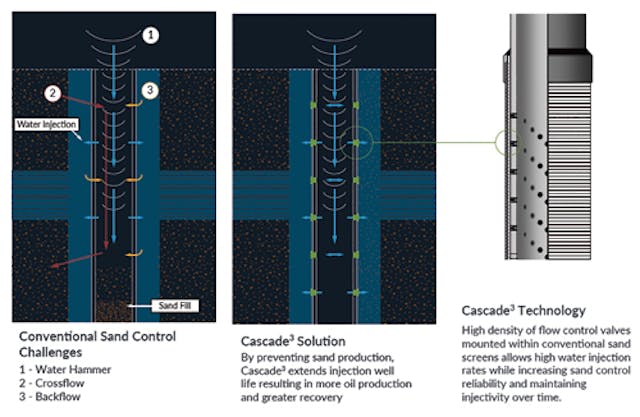 1

2

3

Water Injection

Sand Fill

Conventional Sand Control Challenges

1 - Water Hammer
2 - Crossflow
3 - Backflow

Cascade$^3$ Solution

By preventing sand production, Cascade$^3$ extends injection well life resulting in more oil production and greater recovery

Cascade$^3$ Technology

High density of flow control valves mounted within conventional sand screens allows high water injection rates while increasing sand control reliability and maintaining injectivity over time.